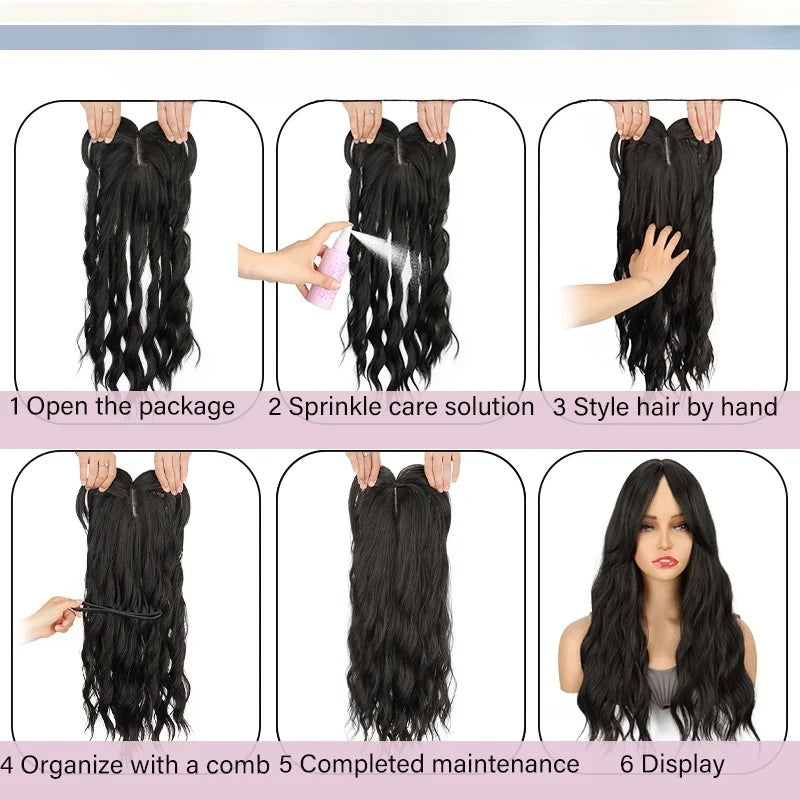 1 Open the package
2 Sprinkle care solution
3 Style hair by hand
4 Organize with a comb
5 Completed maintenance
6 Display