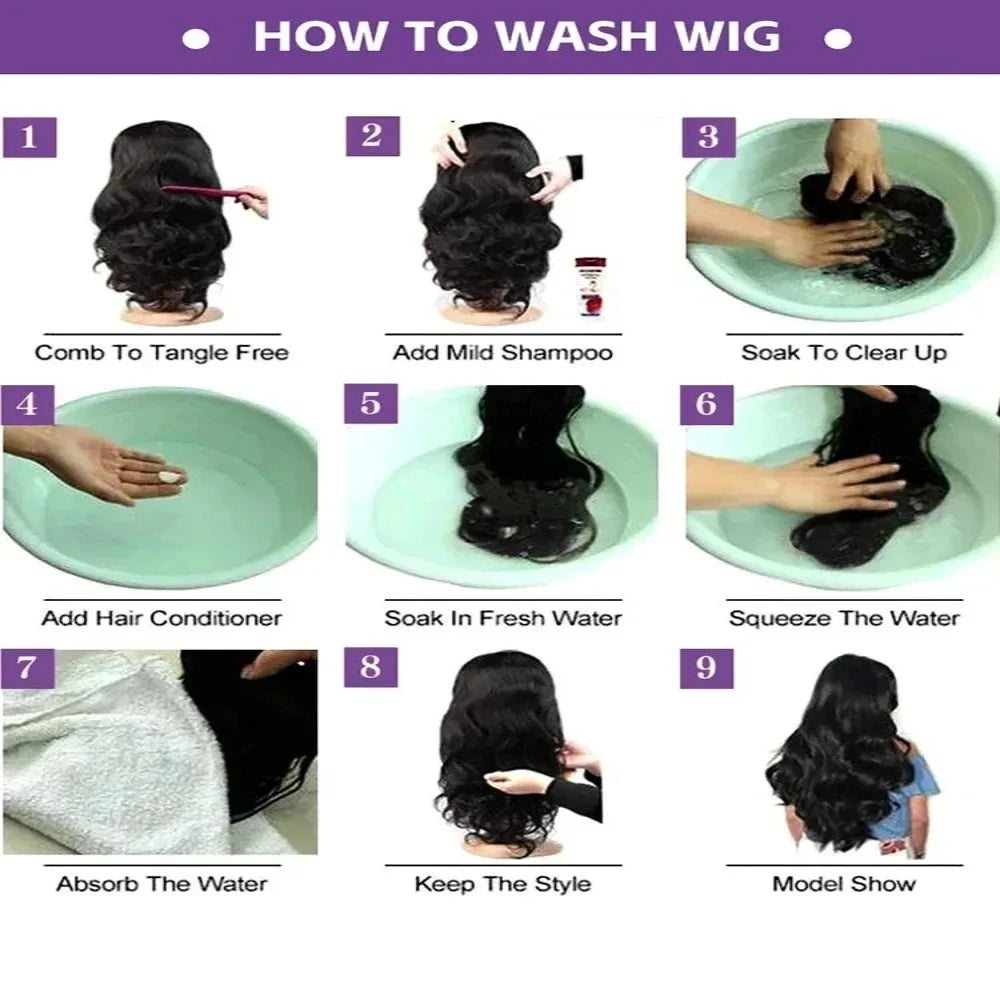 • HOW TO WASH WIG •

1
Comb To Tangle Free

2
Add Mild Shampoo

3
Soak To Clear Up

4
Add Hair Conditioner

5
Soak In Fresh Water

6
Squeeze The Water

7
Absorb The Water

8
Keep The Style

9
Model Show